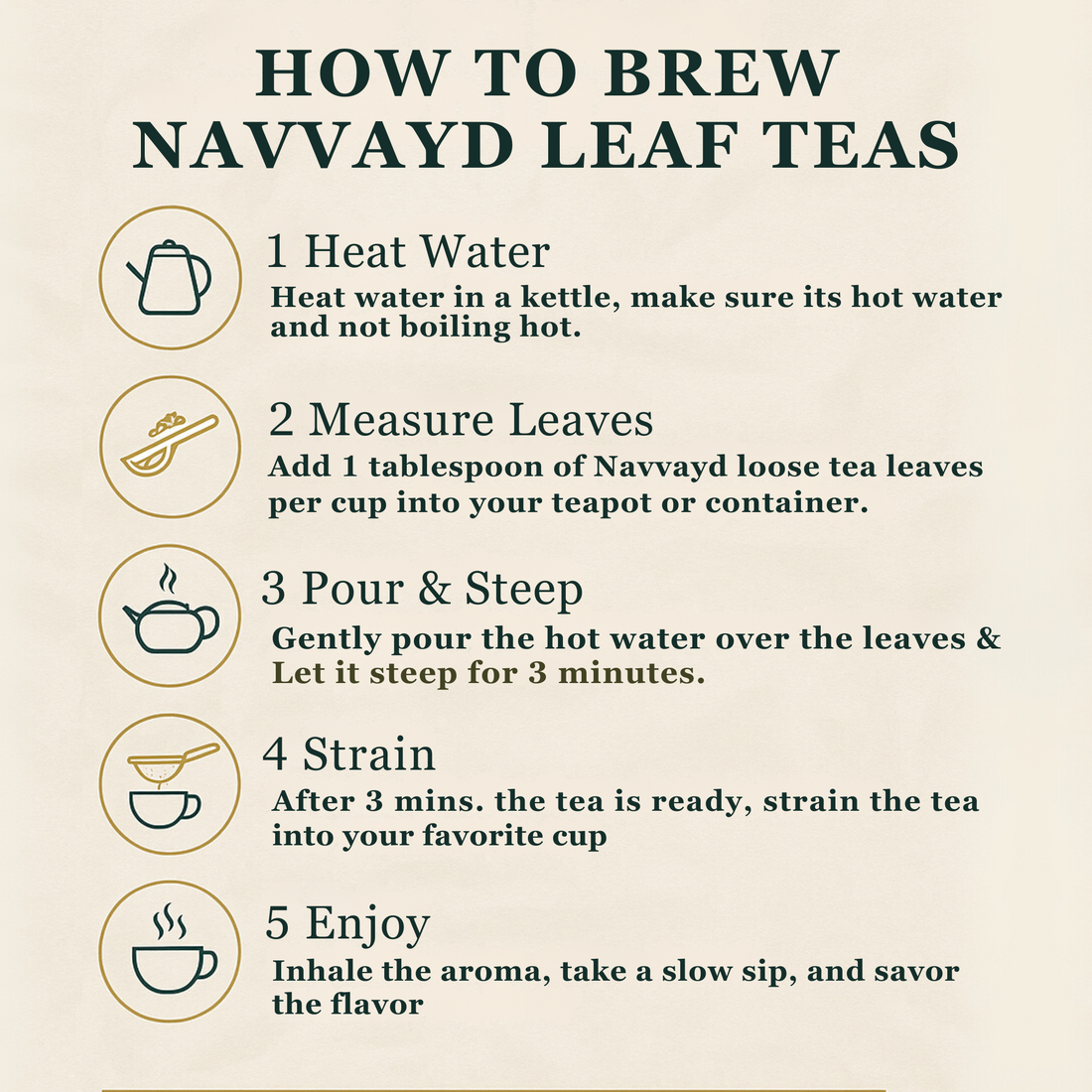 HOW TO BREW NAVVAYD LEAF TEAS

1 Heat Water
Heat water in a kettle, make sure its hot water and not boiling hot.

2 Measure Leaves
Add 1 tablespoon of Navvayd loose tea leaves per cup into your teapot or container.

3 Pour & Steep
Gently pour the hot water over the leaves & Let it steep for 3 minutes.

4 Strain
After 3 mins. the tea is ready, strain the tea into your favorite cup

5 Enjoy
Inhale the aroma, take a slow sip, and savor the flavor